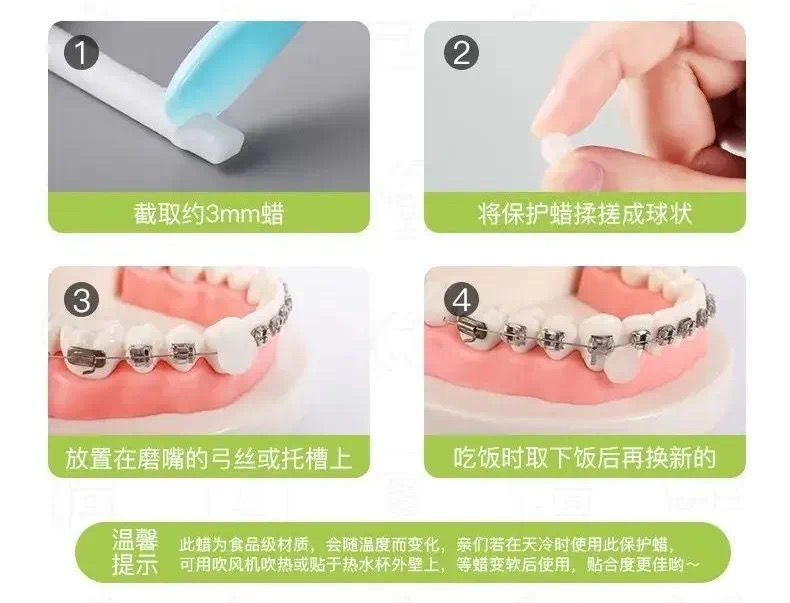 1
截取约3mm蜡

2
将保护蜡揉搓成球状

3
放置在磨嘴的弓丝或托槽上

4
吃饭时取下饭后再换新的

温馨提示
此蜡为食品级材质，会随温度而变化，亲们若在天冷时使用此保护蜡，可用吹风机吹热或贴于热水杯外壁上，等蜡变软后使用，贴合度更佳哟～